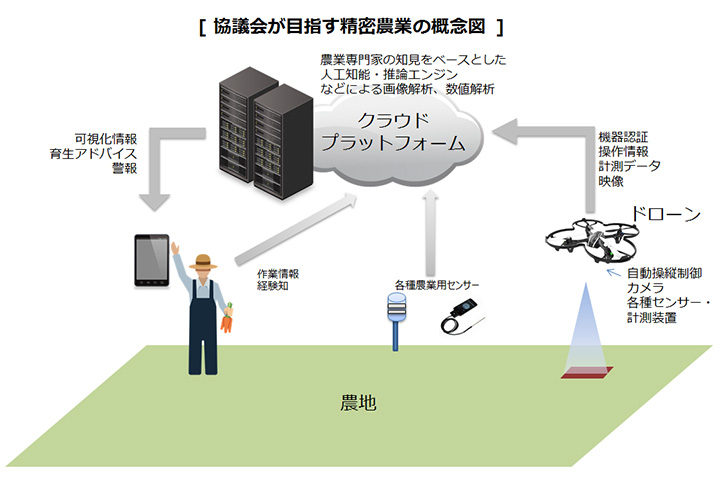 [ 協議会が目指す精密農業の概念図 ]

農業専門家の知見をベースとした
人工知能・推論エンジン
などによる画像解析、数値解析

クラウド
プラットフォーム

可視化情報
育生アドバイス
警報

機器認証
操作情報
計測データ
映像

ドローン

作業情報
経験知

各種農業用センサー

自動操縦制御
カメラ
各種センサー・
計測装置

農地