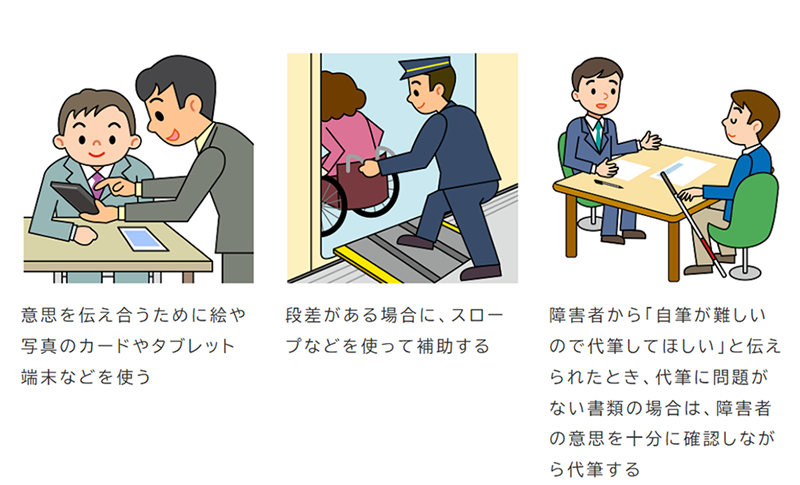 意思を伝え合うために絵や写真のカードやタブレット端末などを使う

段差がある場合に、スロープなどを使って補助する

障害者から「自筆が難しいので代筆してほしい」と伝えられたとき、代筆に問題がない書類の場合は、障害者の意思を十分に確認しながら代筆する