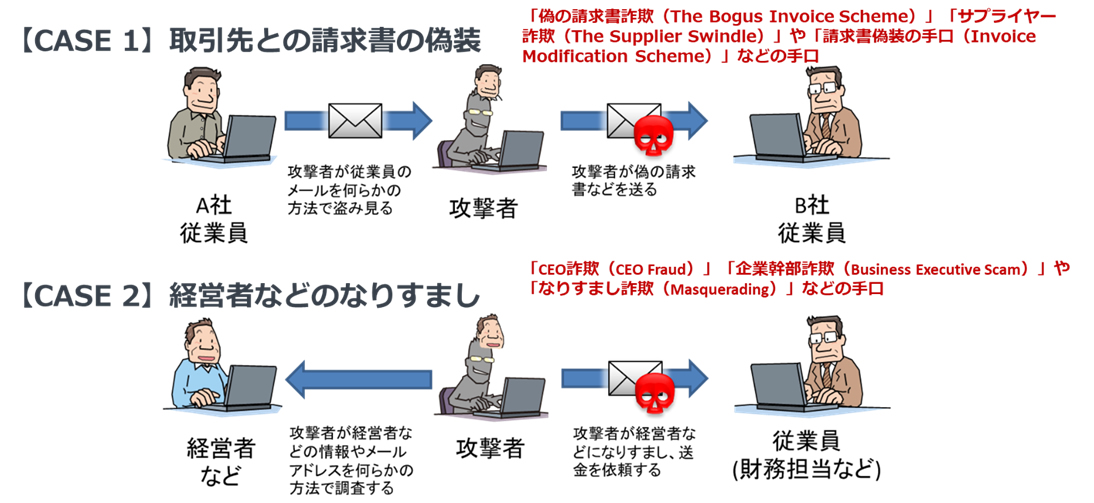 【CASE 1】取引先との請求書の偽装

「偽の請求書詐欺（The Bogus Invoice Scheme）」「サプライヤー詐欺（The Supplier Swindle）」や「請求書偽装の手口（Invoice Modification Scheme）」などの手口

A社
従業員

攻撃者が従業員のメールを何らかの方法で盗み見る

攻撃者

攻撃者が偽の請求書などを送る

B社
従業員

【CASE 2】経営者などのなりすまし

「CEO詐欺（CEO Fraud）」「企業幹部詐欺（Business Executive Scam）」や「なりすまし詐欺（Masquerading）」などの手口

経営者
など

攻撃者が経営者などの情報やメールアドレスを何らかの方法で調査する

攻撃者

攻撃者が経営者などになりすまし、送金を依頼する

従業員
(財務担当など)